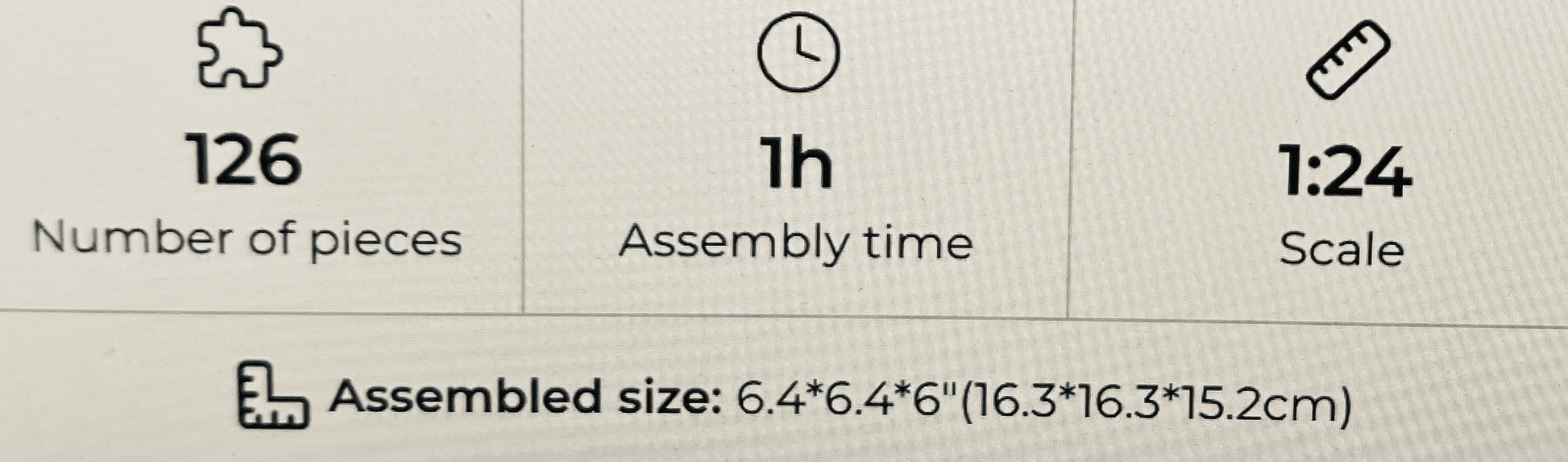 126
Number of pieces

1h
Assembly time

1:24
Scale

Assembled size: 6.4*6.4*6"(16.3*16.3*15.2cm)